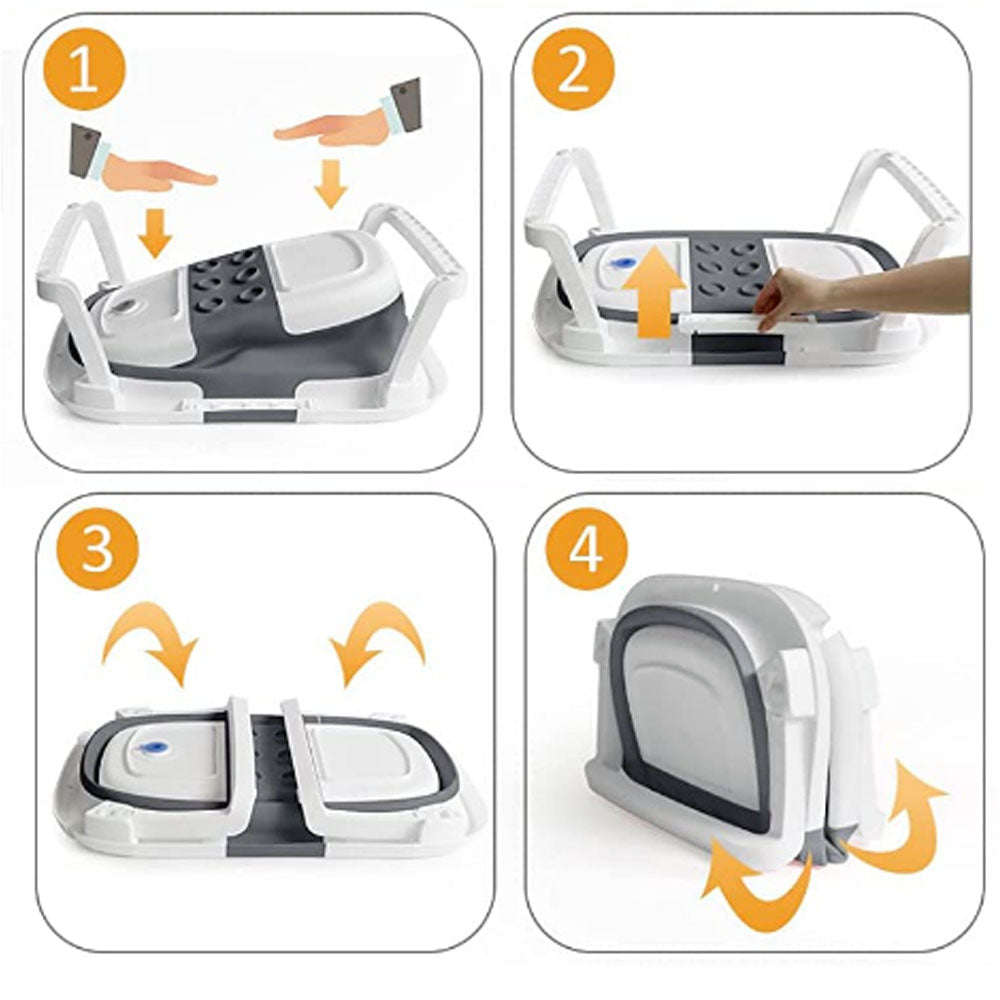 1

2

3

4