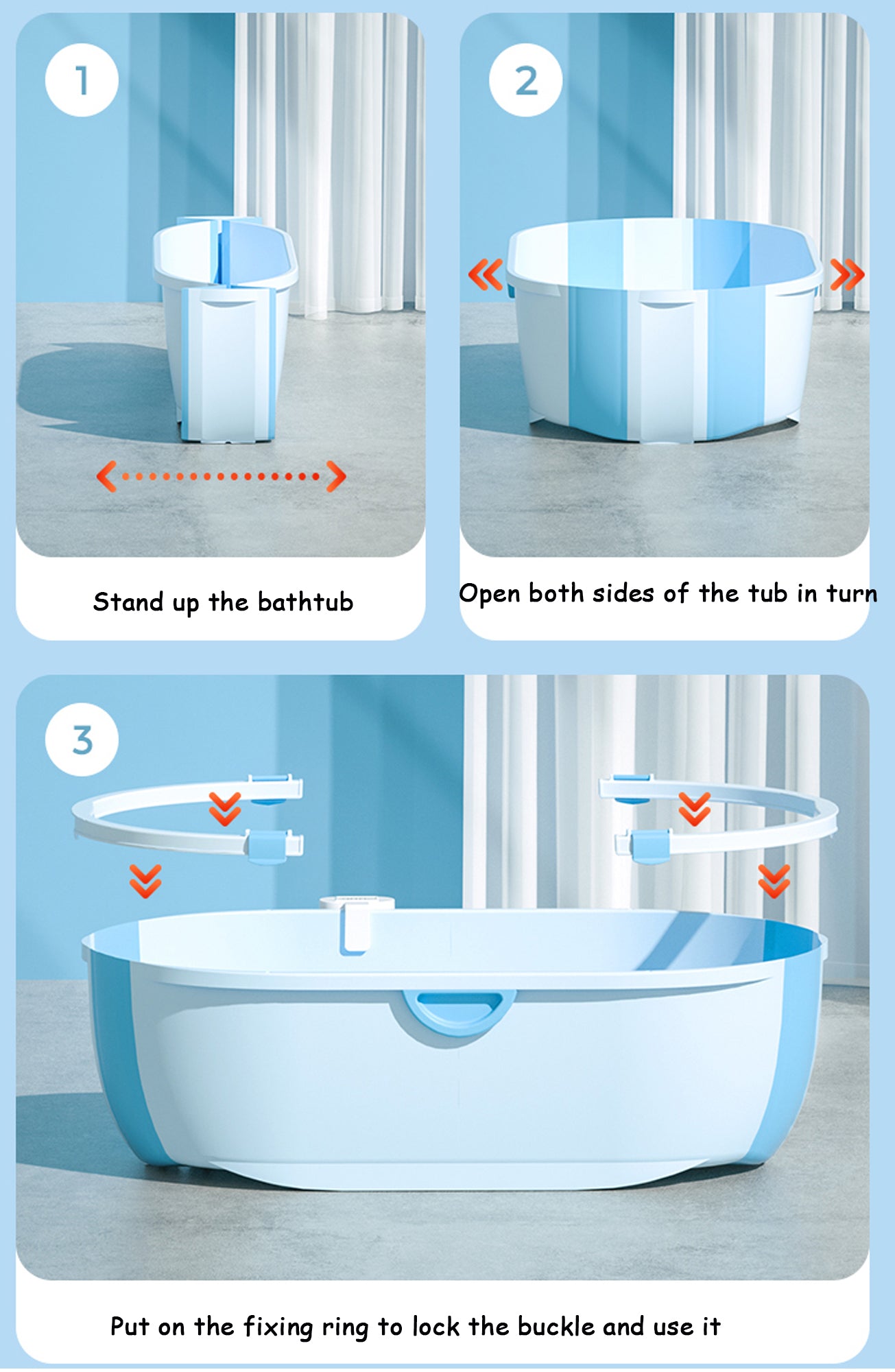 1

Stand up the bathtub

2

Open both sides of the tub in turn

3

Put on the fixing ring to lock the buckle and use it