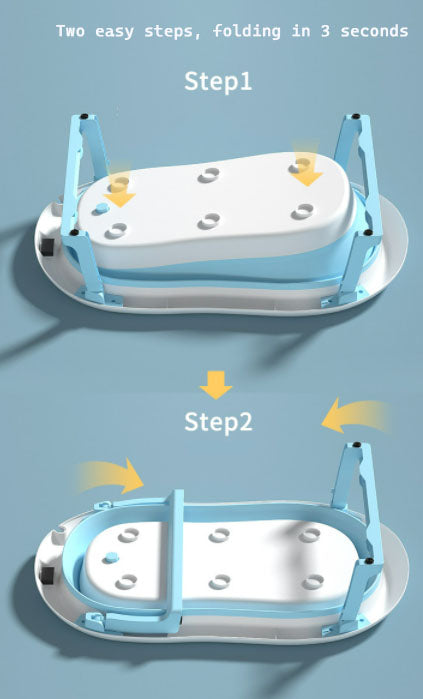 Two easy steps, folding in 3 seconds

Step1

Step2